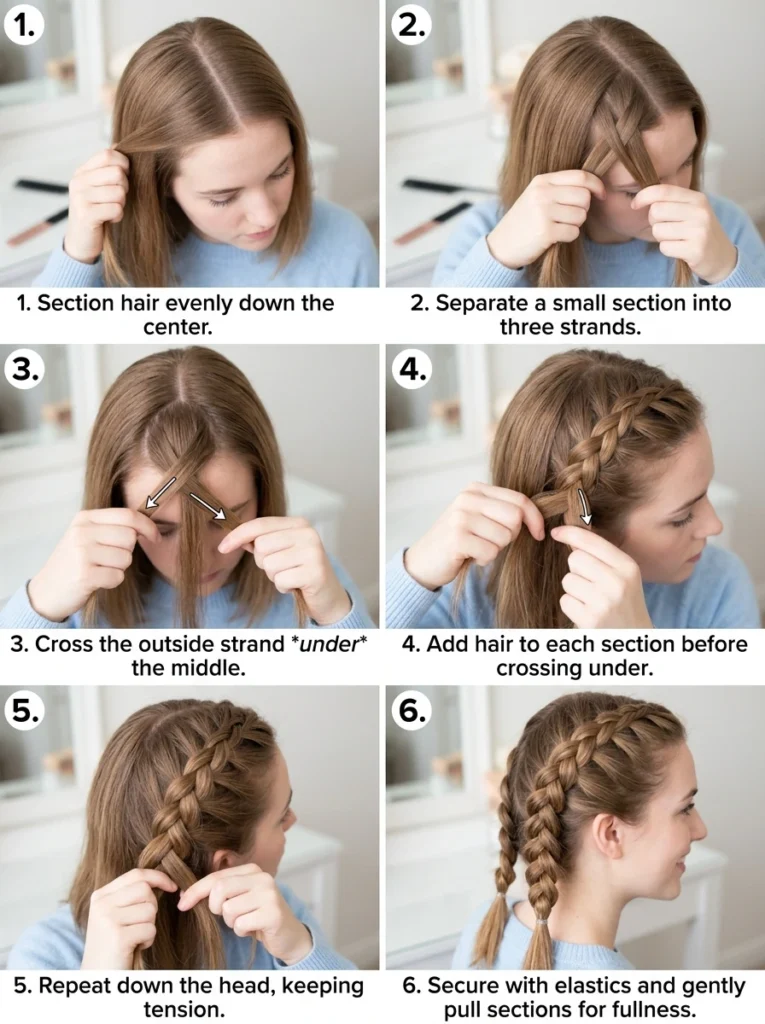 1.

1. Section hair evenly down the center.

2.

2. Separate a small section into three strands.

3.

3. Cross the outside strand *under* the middle.

4.

4. Add hair to each section before crossing under.

5.

5. Repeat down the head, keeping tension.

6.

6. Secure with elastics and gently pull sections for fullness.